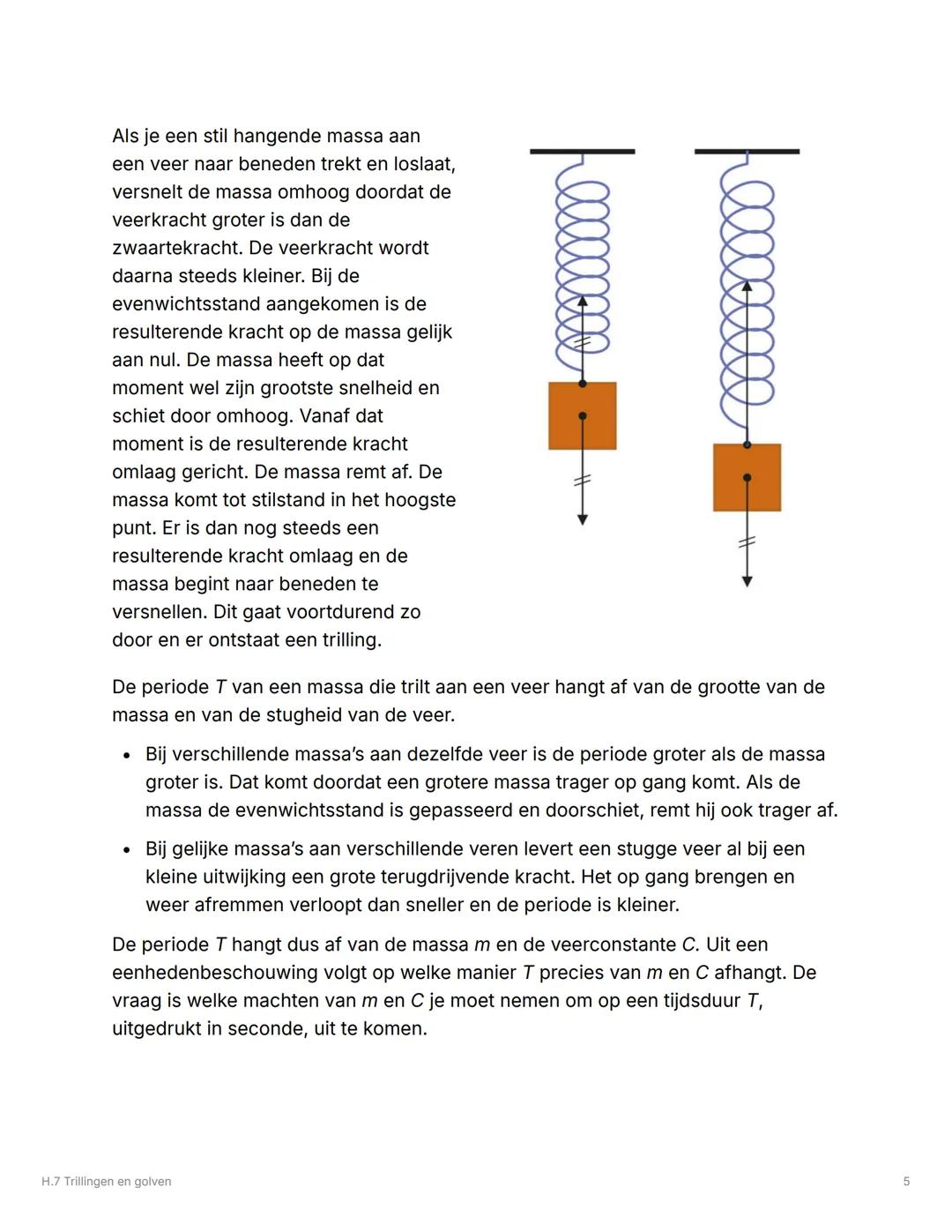 Als je een stil hangende massa aan een veer naar beneden trekt en loslaat, versnelt de massa omhoog doordat de veerkracht groter is dan de zwaartekracht. De veerkracht wordt daarna steeds kleiner. Bij de evenwichtsstand aangekomen is de resulterende kracht op de massa gelijk aan nul. De massa heeft op dat moment wel zijn grootste snelheid en schiet door omhoog. Vanaf dat moment is de resulterende kracht omlaag gericht. De massa remt af. De massa komt tot stilstand in het hoogste punt. Er is dan nog steeds een resulterende kracht omlaag en de massa begint naar beneden te versnellen. Dit gaat voortdurend zo door en er ontstaat een trilling.

De periode $T$ van een massa die trilt aan een veer hangt af van de grootte van de massa en van de stugheid van de veer.

• Bij verschillende massa's aan dezelfde veer is de periode groter als de massa groter is. Dat komt doordat een grotere massa trager op gang komt. Als de massa de evenwichtsstand is gepasseerd en doorschiet, remt hij ook trager af.

• Bij gelijke massa's aan verschillende veren levert een stugge veer al bij een kleine uitwijking een grote terugdrijvende kracht. Het op gang brengen en weer afremmen verloopt dan sneller en de periode is kleiner.

De periode $T$ hangt dus af van de massa $m$ en de veerconstante $C$. Uit een eenhedenbeschouwing volgt op welke manier $T$ precies van $m$ en $C$ afhangt. De vraag is welke machten van $m$ en $C$ je moet nemen om op een tijdsduur $T$, uitgedrukt in seconde, uit te komen.

H.7 Trillingen en golven

5